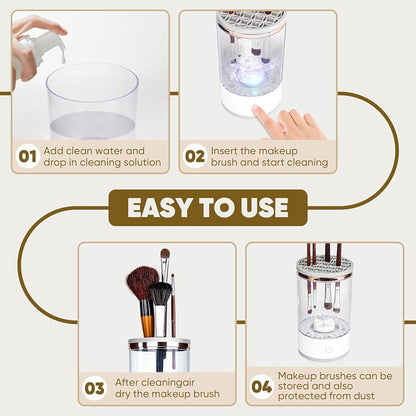 01 Add clean water and drop in cleaning solution

02 Insert the makeup brush and start cleaning

EASY TO USE

03 After cleaningair dry the makeup brush

04 Makeup brushes can be stored and also protected from dust